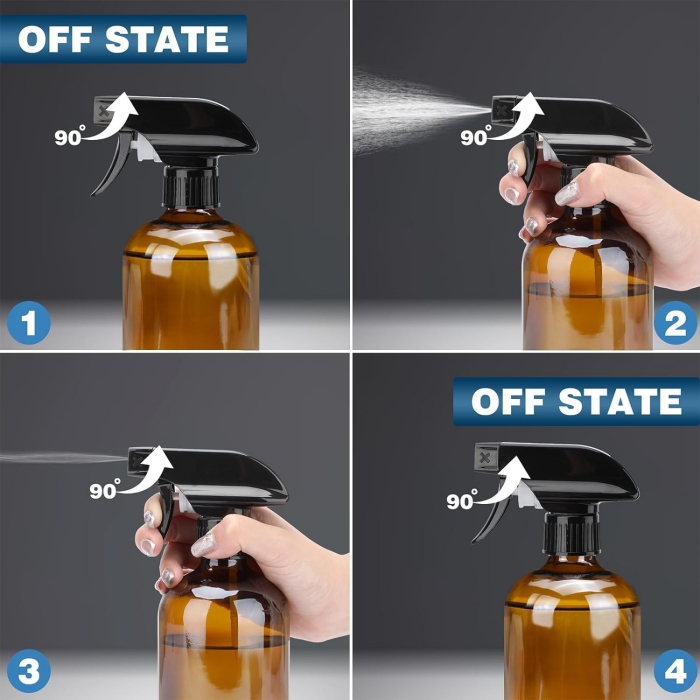 OFF STATE

90°

1

90°

2

90°

3

OFF STATE

90°

4